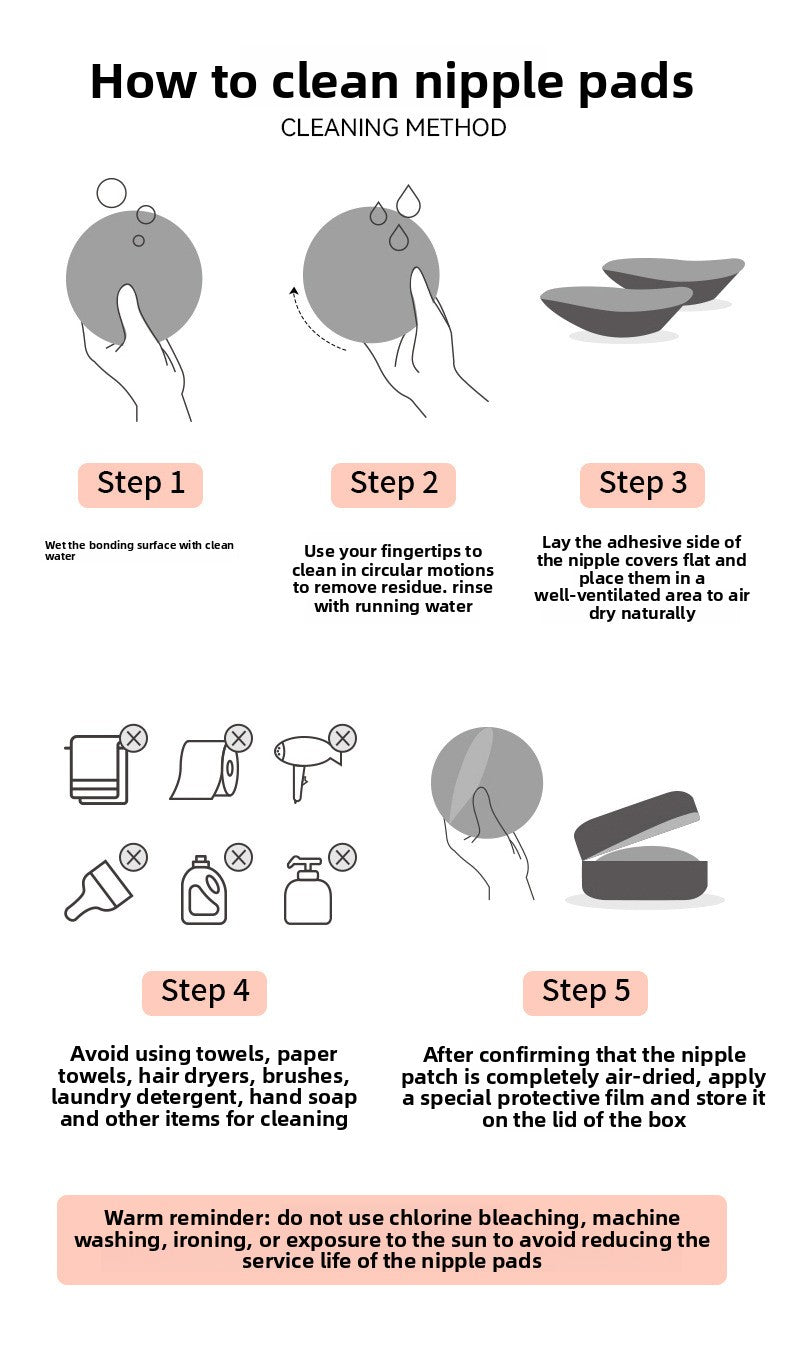 How to clean nipple pads

CLEANING METHOD

Step 1

Wet the bonding surface with clean water

Step 2

Use your fingertips to clean in circular motions to remove residue. rinse with running water

Step 3

Lay the adhesive side of the nipple covers flat and place them in a well-ventilated area to air dry naturally

Step 4

Avoid using towels, paper towels, hair dryers, brushes, laundry detergent, hand soap and other items for cleaning

Step 5

After confirming that the nipple patch is completely air-dried, apply a special protective film and store it on the lid of the box

Warm reminder: do not use chlorine bleaching, machine washing, ironing, or exposure to the sun to avoid reducing the service life of the nipple pads